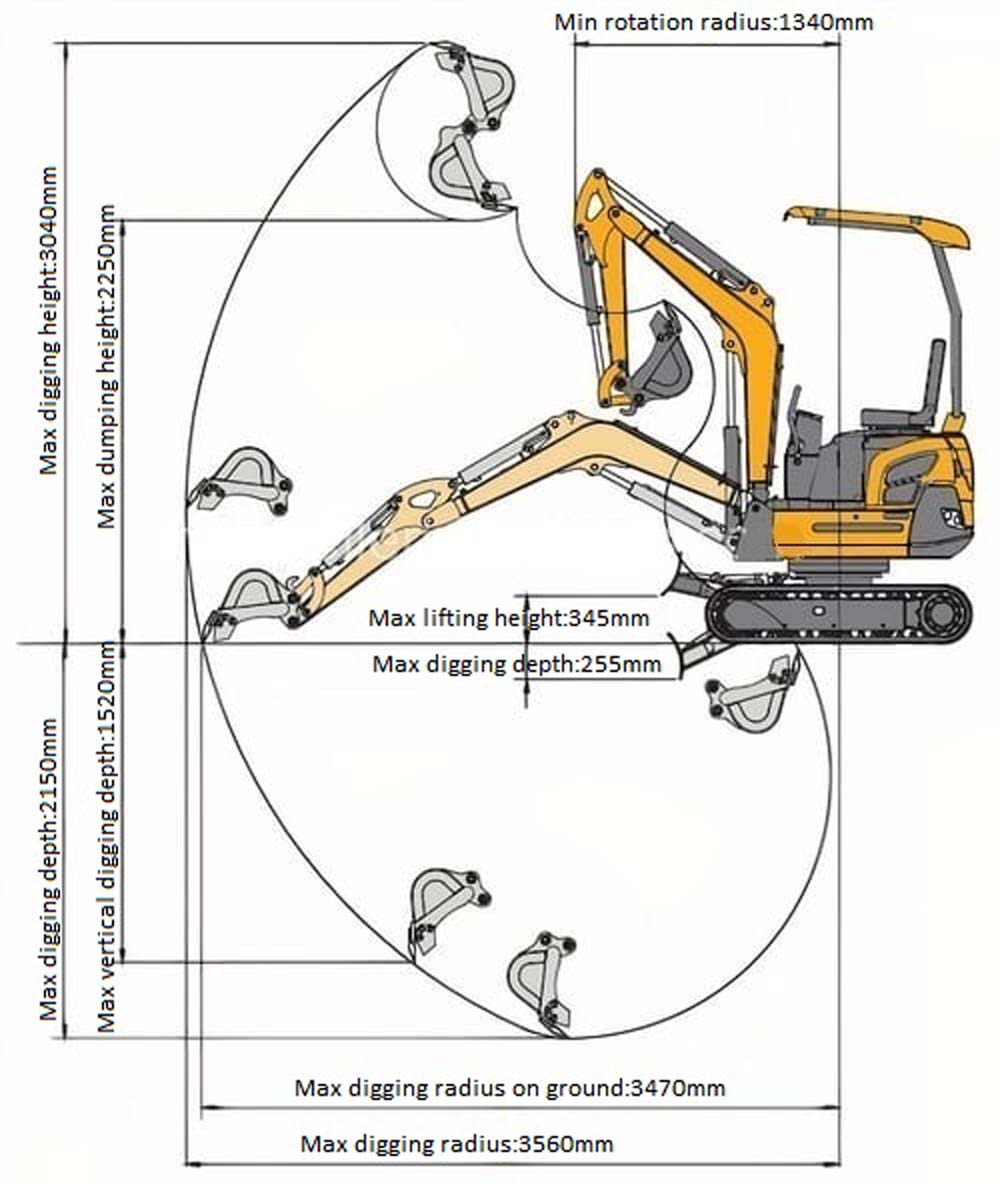 Min rotation radius:1340mm

Max digging height:3040mm

Max dumping height:2250mm

Max lifting height:345mm

Max digging depth:255mm

Max digging depth:2150mm

Max vertical digging depth:1520mm

Max digging radius on ground:3470mm

Max digging radius:3560mm